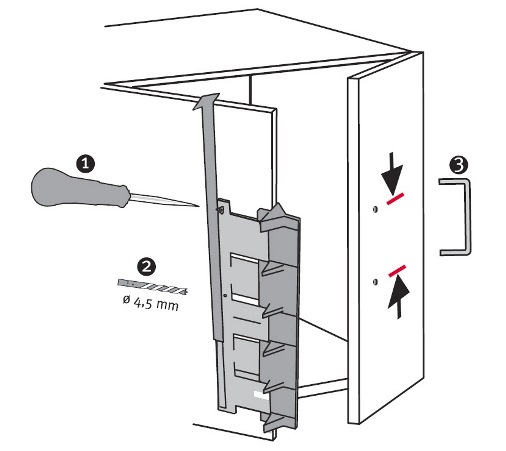 1

2

ø 4,5 mm

3