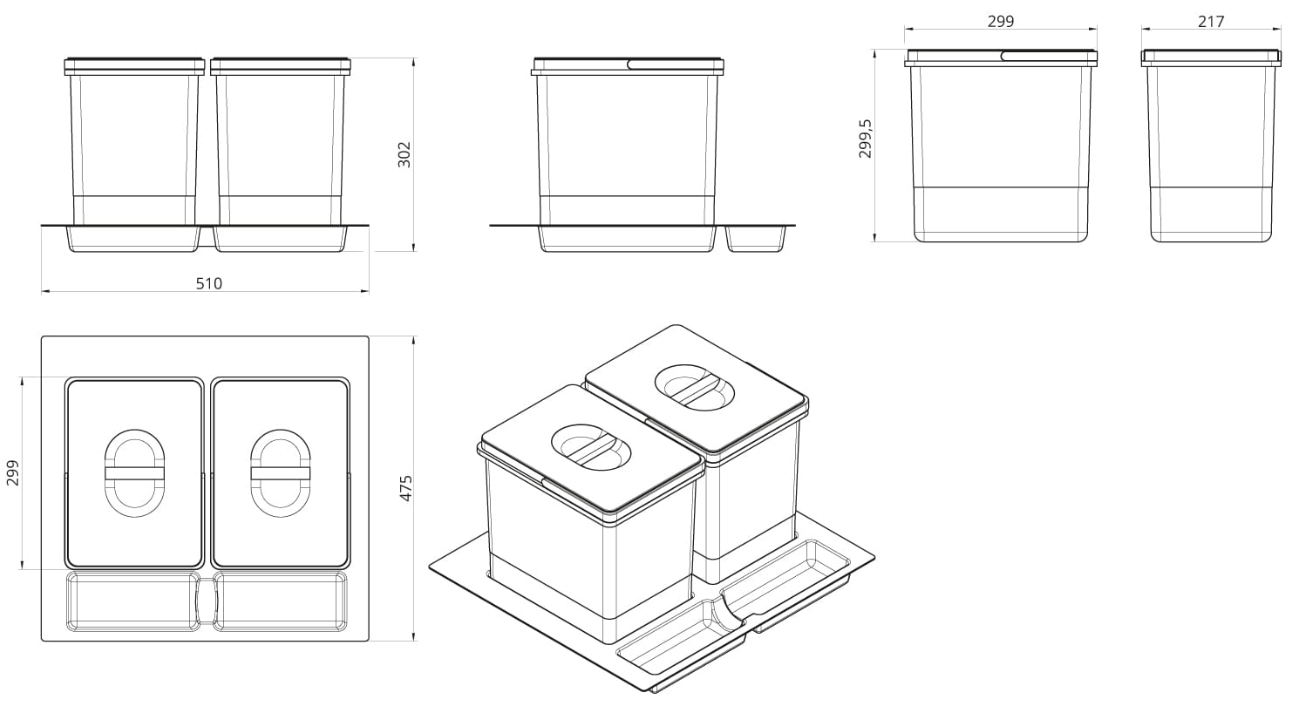 302

510

299

217

299,5

299

475