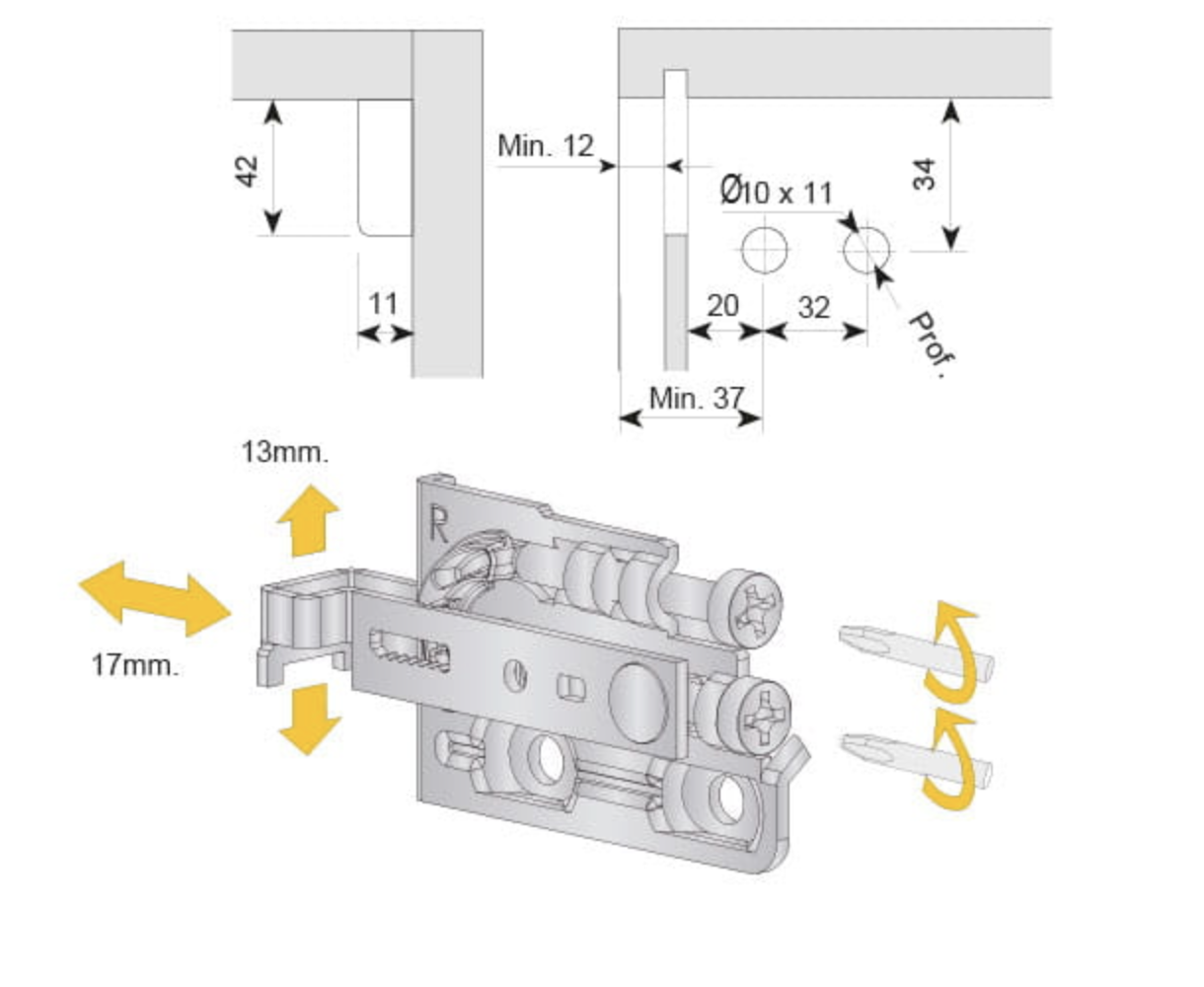 42

11

Min. 12

Ø10 x 11

34

20

32

Prof.

Min. 37

13mm.

17mm.

R