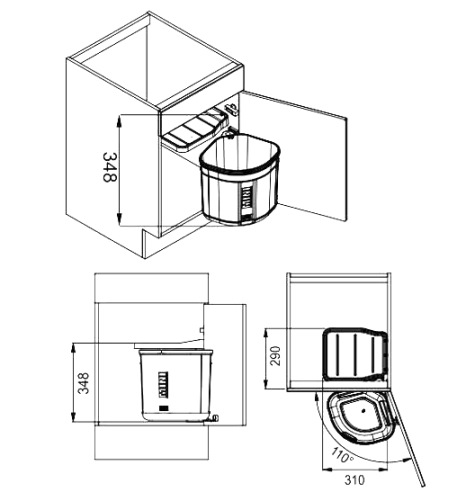 348

348

290

110°

310