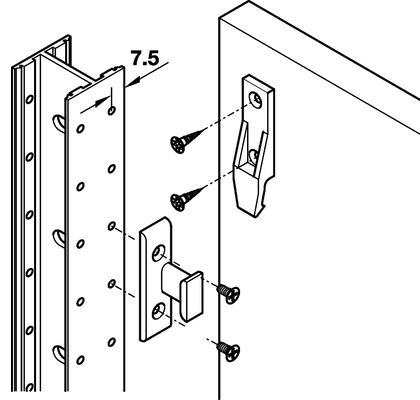 7.5